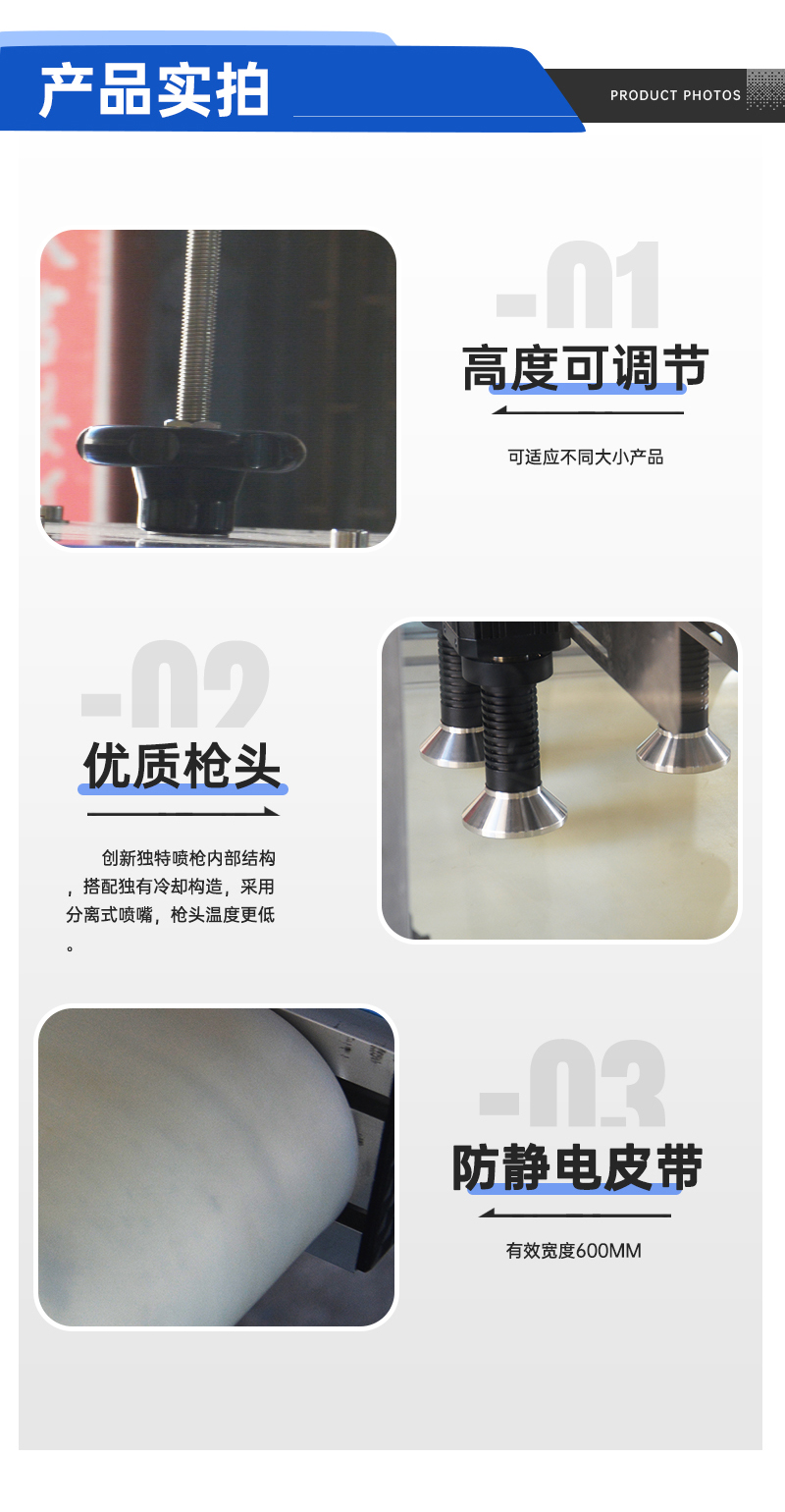 产品实拍

PRODUCT PHOTOS

-01

高度可调节

可适应不同大小产品

-02

优质枪头

创新独特喷枪内部结构，搭配独有冷却构造，采用分离式喷嘴，枪头温度更低。

-03

防静电皮带

有效宽度600MM